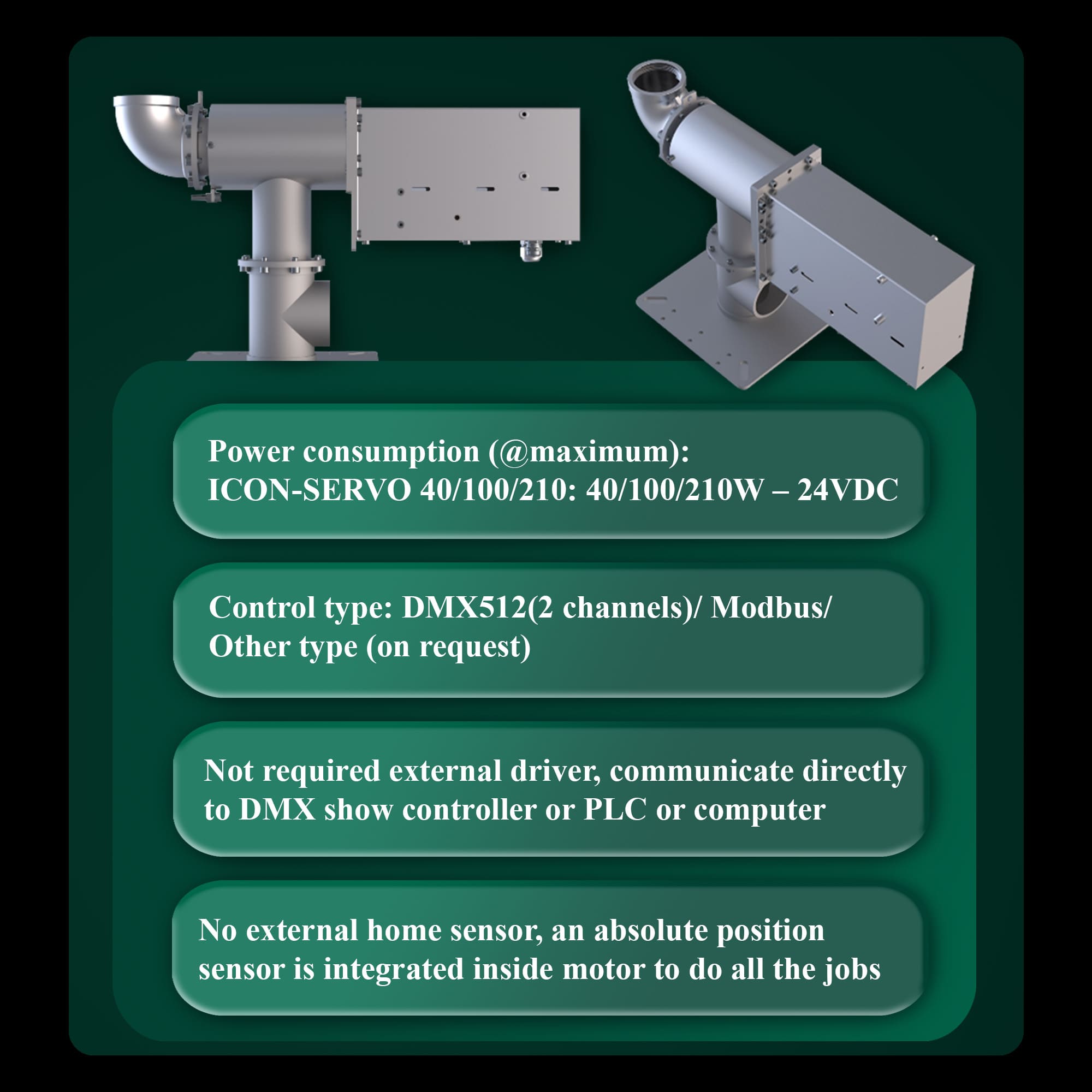 Power consumption (@maximum):
ICON-SERVO 40/100/210: 40/100/210W – 24VDC

Control type: DMX512(2 channels)/ Modbus/ Other type (on request)

Not required external driver, communicate directly to DMX show controller or PLC or computer

No external home sensor, an absolute position sensor is integrated inside motor to do all the jobs